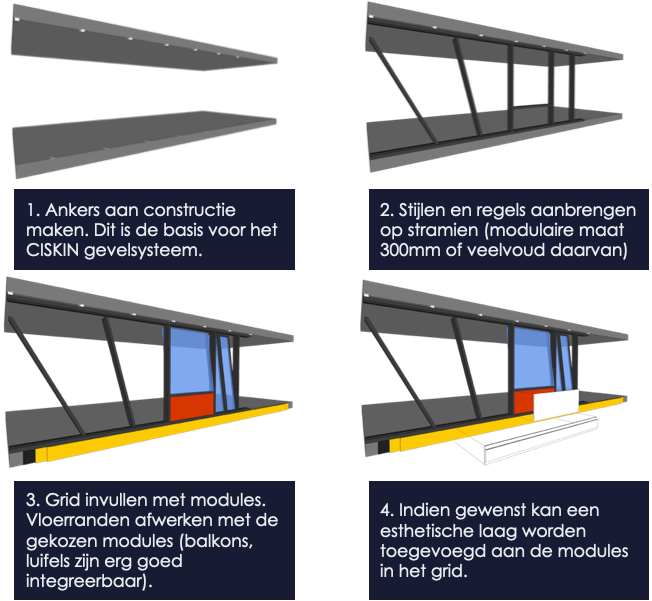 1. Ankers aan constructie maken. Dit is de basis voor het CISKIN gevelsysteem.

2. Stijlen en regels aanbrengen op stramien (modulaire maat 300mm of veelvoud daarvan)

3. Grid invullen met modules. Vloerranden afwerken met de gekozen modules (balkons, luifels zijn erg goed integreerbaar).

4. Indien gewenst kan een esthetische laag worden toegevoegd aan de modules in het grid.